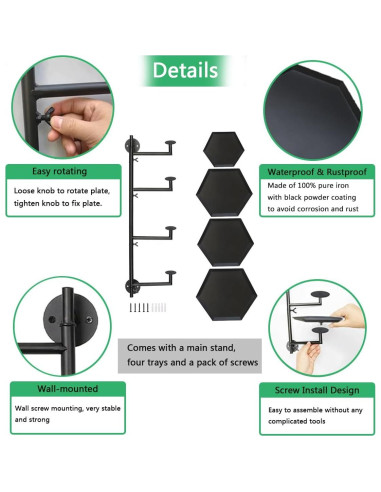 Details

Easy rotating

Loose knob to rotate plate, tighten knob to fix plate.

Waterproof & Rustproof

Made of 100% pure iron with black powder coating to avoid corrosion and rust

Comes with a main stand, four trays and a pack of screws

Wall-mounted

Wall screw mounting, very stable and strong

Screw Install Design

Easy to assemble without any complicated tools