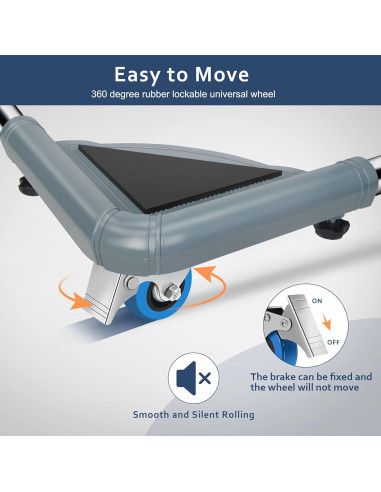 Easy to Move

360 degree rubber lockable universal wheel

ON

OFF

The brake can be fixed and the wheel will not move

Smooth and Silent Rolling