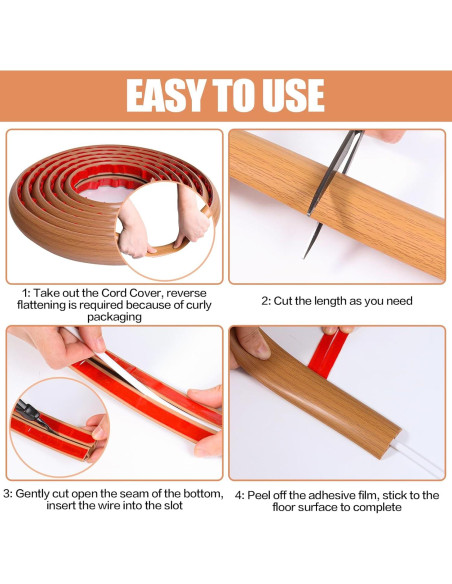 EASY TO USE

1: Take out the Cord Cover, reverse flattening is required because of curly packaging

2: Cut the length as you need

3: Gently cut open the seam of the bottom, insert the wire into the slot

4: Peel off the adhesive film, stick to the floor surface to complete