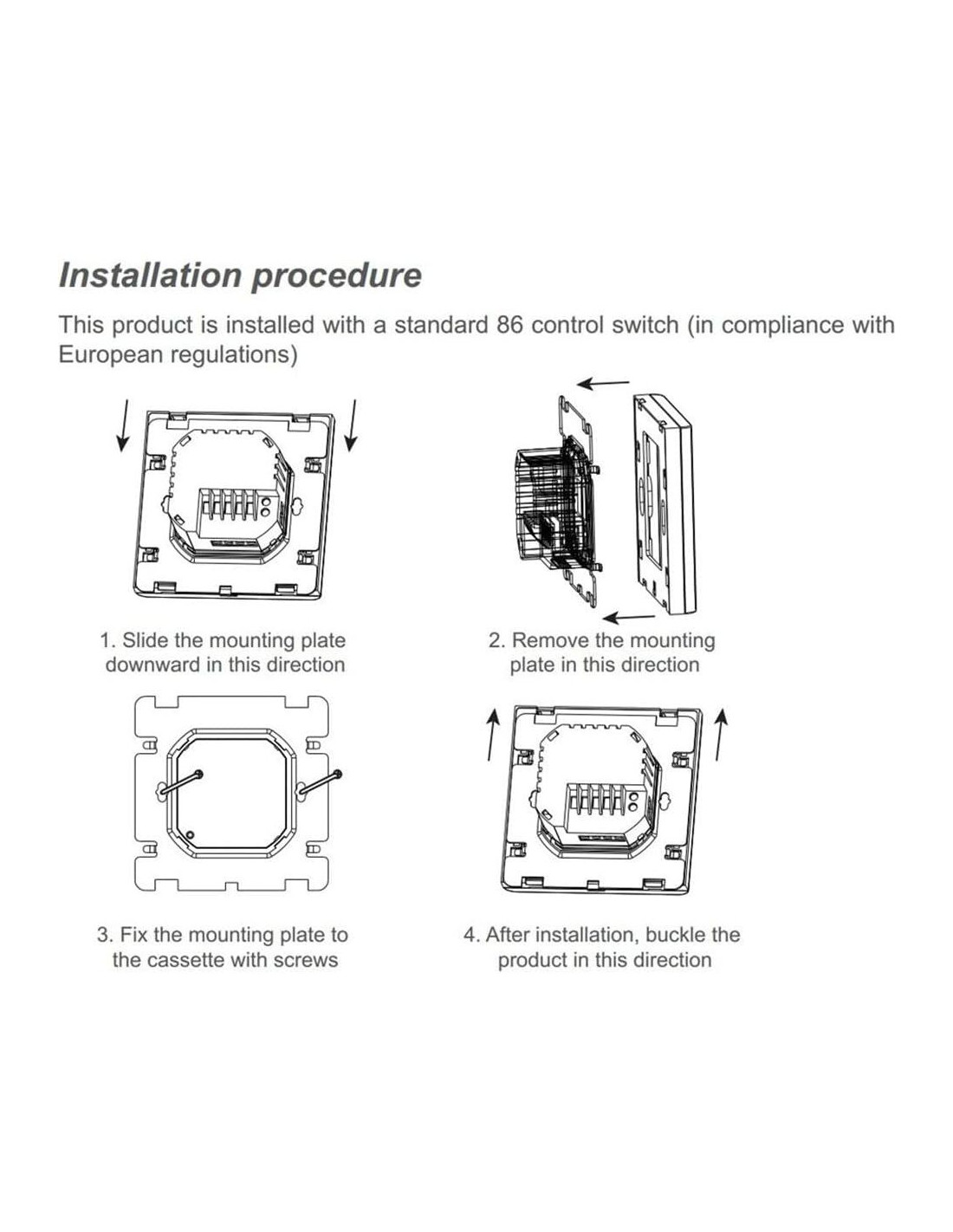 Installation procedure

This product is installed with a standard 86 control switch (in compliance with European regulations)

1. Slide the mounting plate downward in this direction

2. Remove the mounting plate in this direction

3. Fix the mounting plate to the cassette with screws

4. After installation, buckle the product in this direction