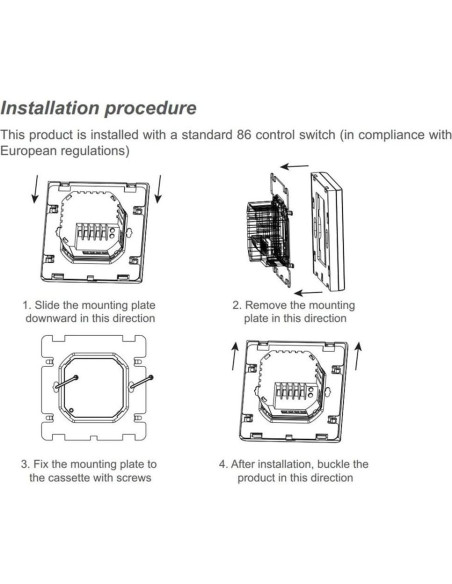 Installation procedure

This product is installed with a standard 86 control switch (in compliance with European regulations)

1. Slide the mounting plate downward in this direction

2. Remove the mounting plate in this direction

3. Fix the mounting plate to the cassette with screws

4. After installation, buckle the product in this direction