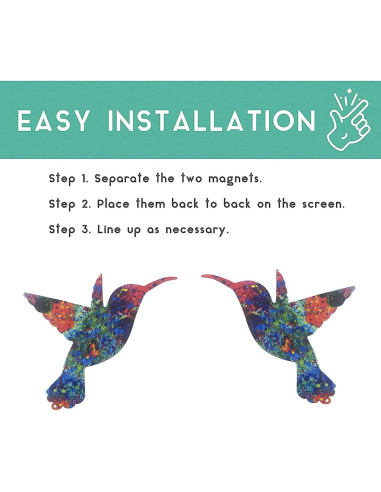 EASY INSTALLATION

Step 1. Separate the two magnets.

Step 2. Place them back to back on the screen.

Step 3. Line up as necessary.