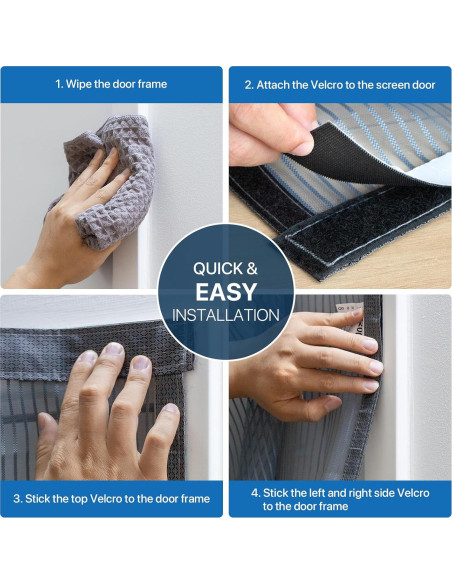 1. Wipe the door frame

2. Attach the Velcro to the screen door

QUICK &
EASY
INSTALLATION

3. Stick the top Velcro to the door frame

4. Stick the left and right side Velcro to the door frame