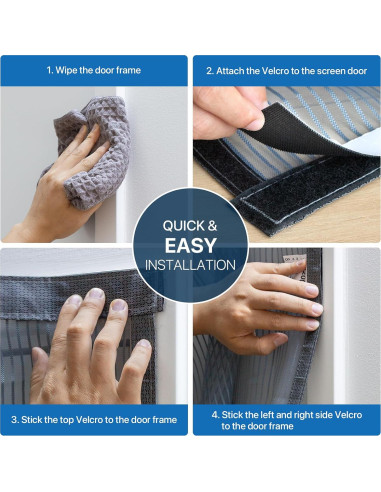 1. Wipe the door frame

2. Attach the Velcro to the screen door

QUICK &
EASY
INSTALLATION

3. Stick the top Velcro to the door frame

4. Stick the left and right side Velcro to the door frame