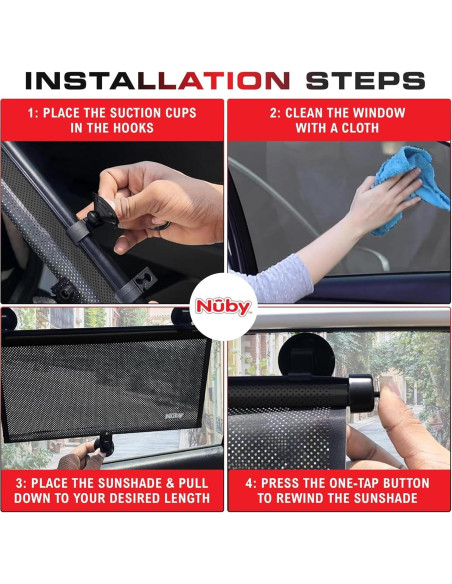 INSTALLATION STEPS

1: PLACE THE SUCTION CUPS IN THE HOOKS

2: CLEAN THE WINDOW WITH A CLOTH

Nûby

Nûby

3: PLACE THE SUNSHADE & PULL DOWN TO YOUR DESIRED LENGTH

4: PRESS THE ONE-TAP BUTTON TO REWIND THE SUNSHADE