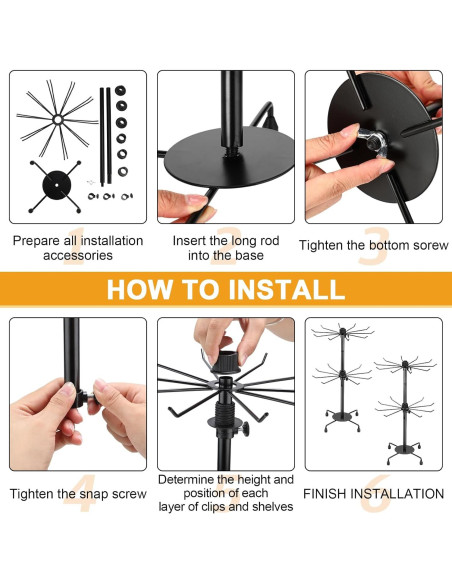 1
Prepare all installation accessories

2
Insert the long rod into the base

3
Tighten the bottom sorew

HOW TO INSTALL

4
Tighten the snap screw

5
Determine the height and position of each layer of clips and shelves

6
FINISH INSTALLATION