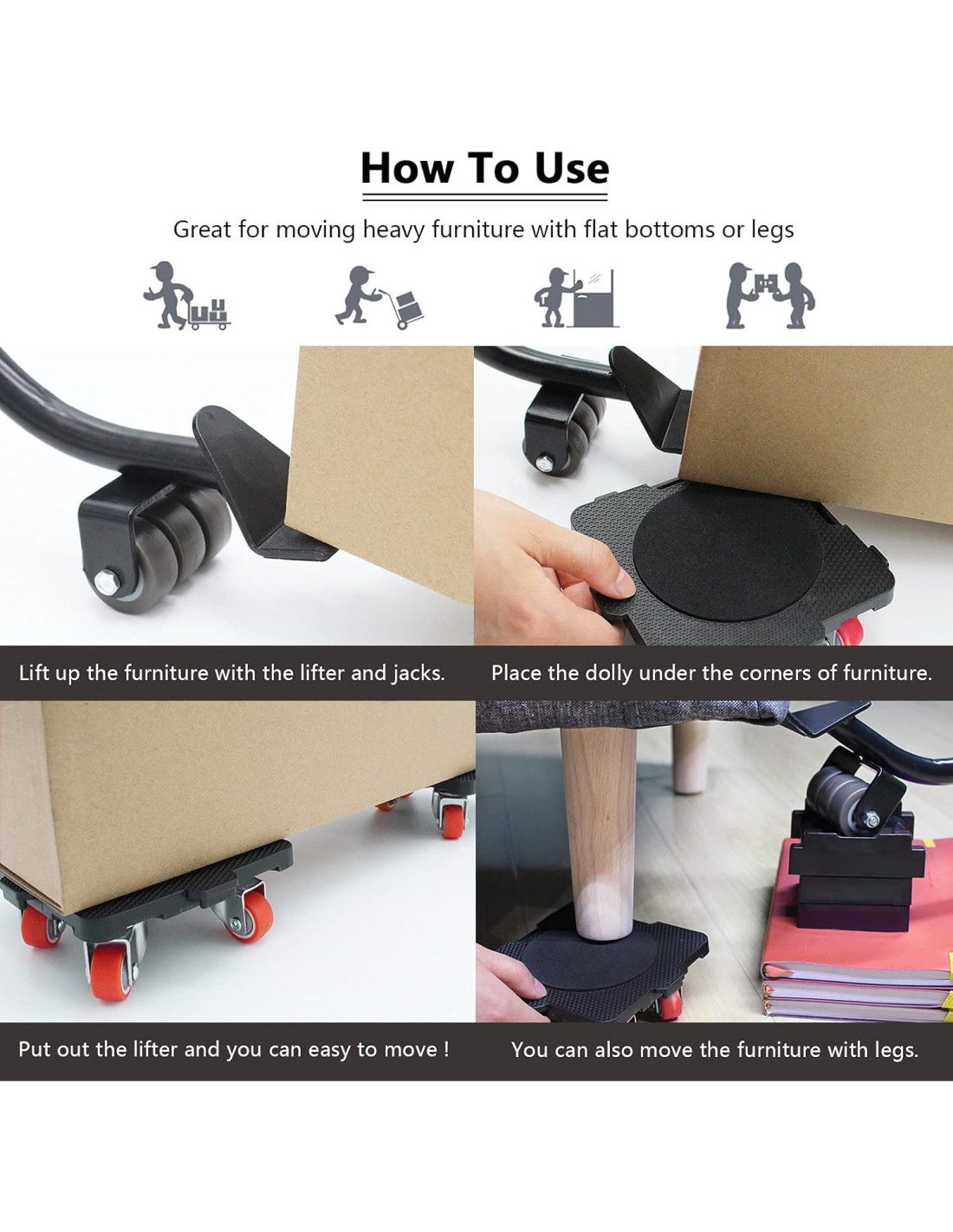 How To Use

Great for moving heavy furniture with flat bottoms or legs

Lift up the furniture with the lifter and jacks.

Place the dolly under the corners of furniture.

Put out the lifter and you can easy to move !

You can also move the furniture with legs.