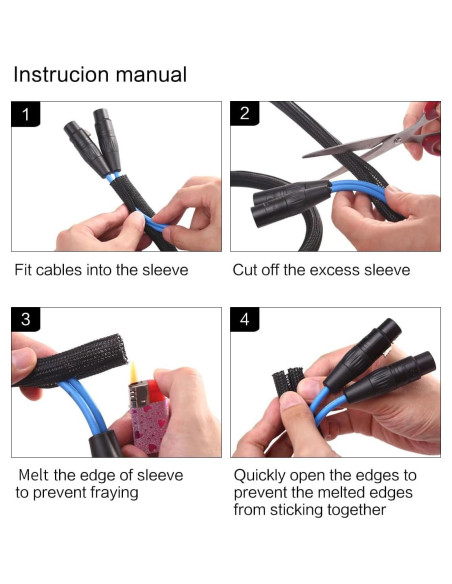 Instrucion manual

1

Fit cables into the sleeve

2

Cut off the excess sleeve

3

Melt the edge of sleeve to prevent fraying

4

Quickly open the edges to prevent the melted edges from sticking together