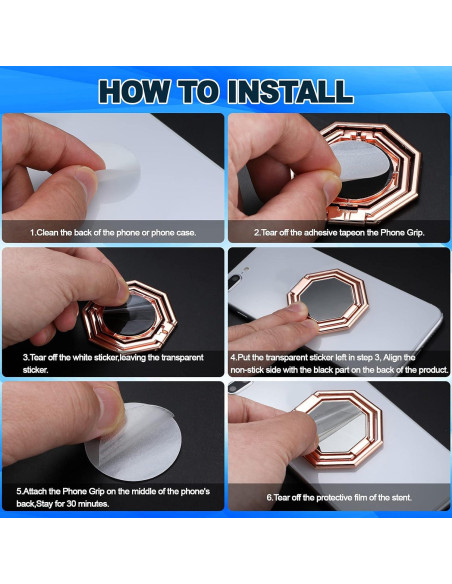 HOW TO INSTALL

1.Clean the back of the phone or phone case.

2.Tear off the adhesive tapeon the Phone Grip.

3.Tear off the white sticker,leaving the transparent sticker.

4.Put the transparent sticker left in step 3, Align the non-stick side with the black part on the back of the product.

5.Attach the Phone Grip on the middle of the phone's back,Stay for 30 minutes.

6.Tear off the protective film of the stent.