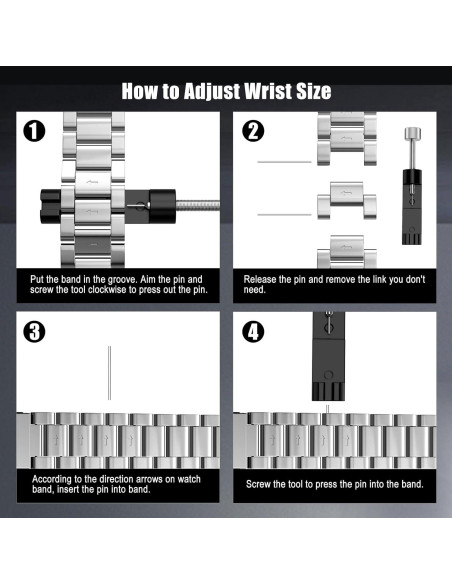 How to Adjust Wrist Size

1

Put the band in the groove. Aim the pin and screw the tool clockwise to press out the pin.

2

Release the pin and remove the link you don't need.

3

According to the direction arrows on watch band, insert the pin into band.

4

Screw the tool to press the pin into the band.