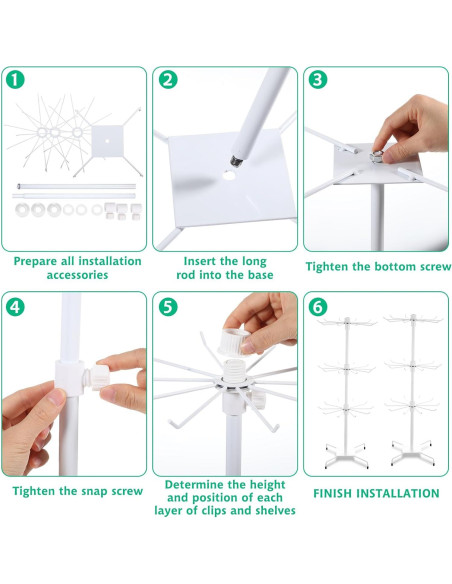 1

Prepare all installation accessories

2

Insert the long rod into the base

3

Tighten the bottom screw

4

Tighten the snap screw

5

Determine the height and position of each layer of clips and shelves

6

FINISH INSTALLATION