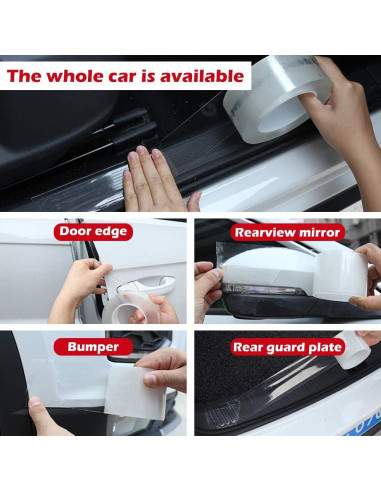 The whole car is available

Door edge

Rearview mirror

Bumper

Rear guard plate