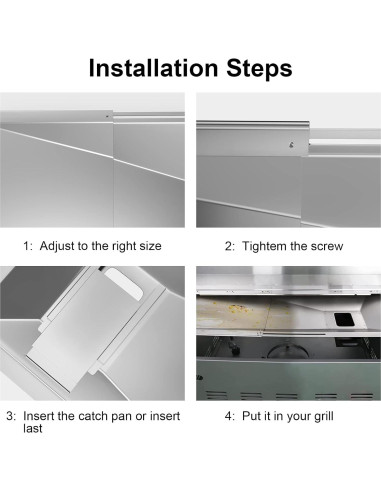 Installation Steps

1: Adjust to the right size

2: Tightem the screw

3: Insert the catch pan or insert last

4: Put it in your grill