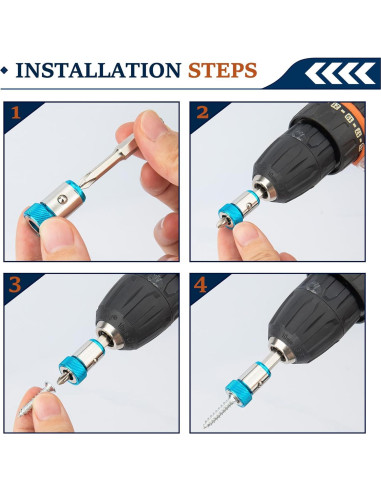 INSTALLATION STEPS

1

2

3

4