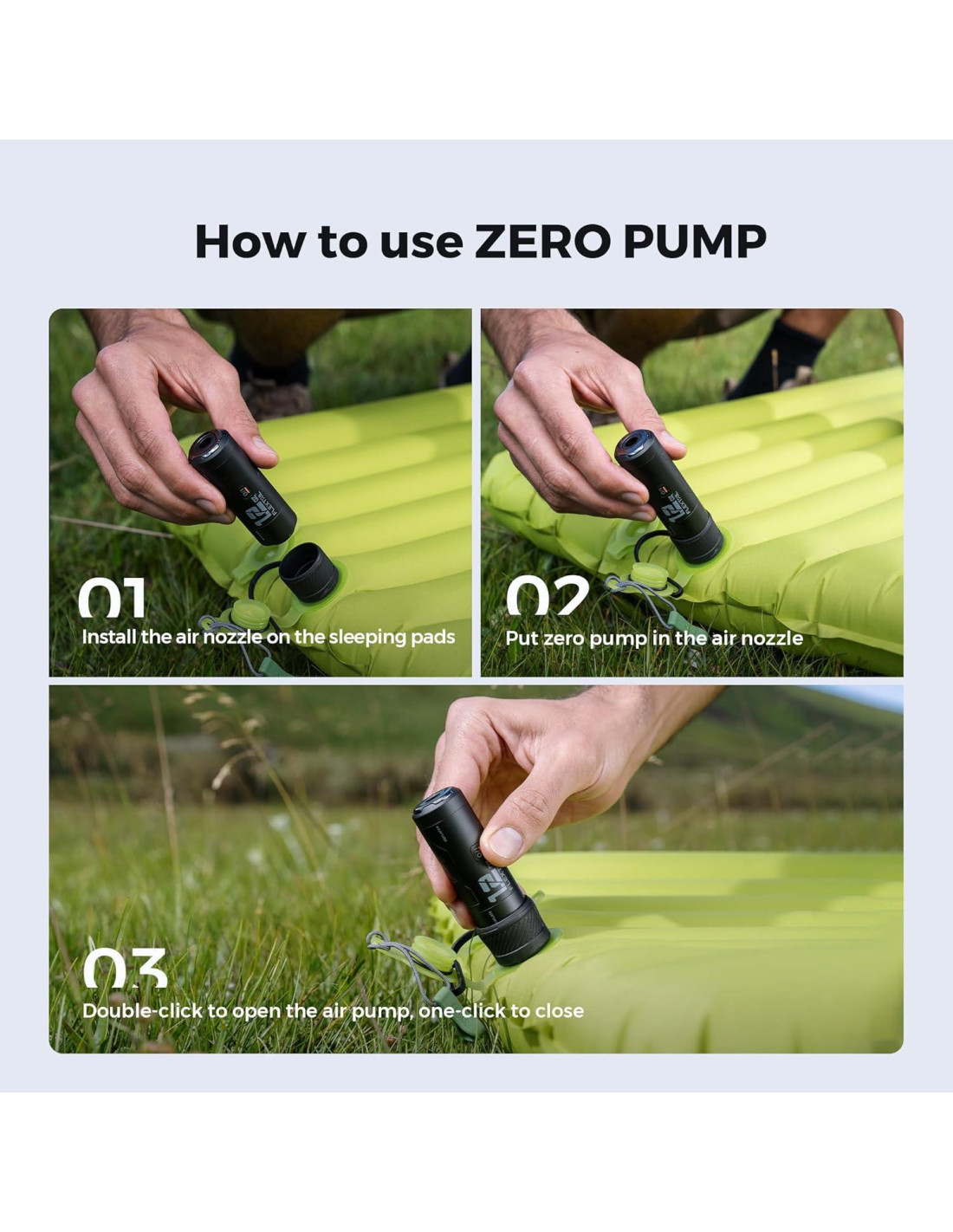 How to use ZERO PUMP

01
Install the air nozzle on the sleeping pads

02
Put zero pump in the air nozzle

03
Double-click to open the air pump, one-click to close