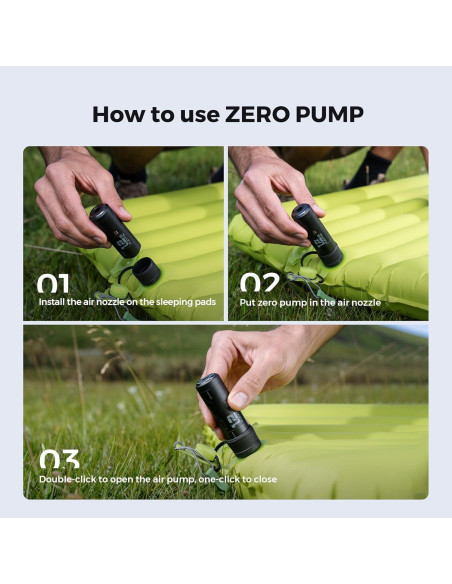 How to use ZERO PUMP

01
Install the air nozzle on the sleeping pads

02
Put zero pump in the air nozzle

03
Double-click to open the air pump, one-click to close