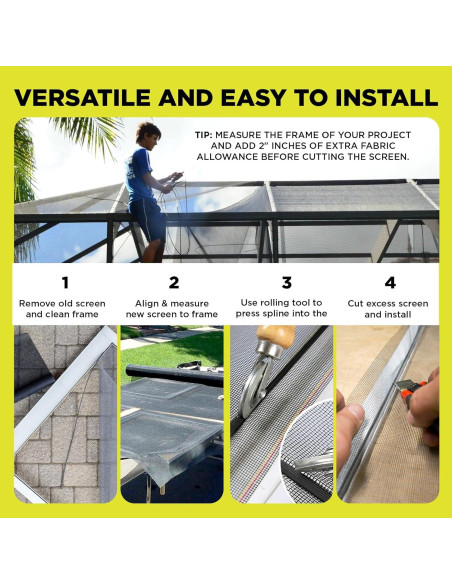 VERSATILE AND EASY TO INSTALL

TIP: MEASURE THE FRAME OF YOUR PROJECT AND ADD 2" INCHES OF EXTRA FABRIC ALLOWANCE BEFORE CUTTING THE SCREEN.

1
Remove old screen and clean frame

2
Align & measure new screen to frame

3
Use rolling tool to press spline into the

4
Cut excess screen and install