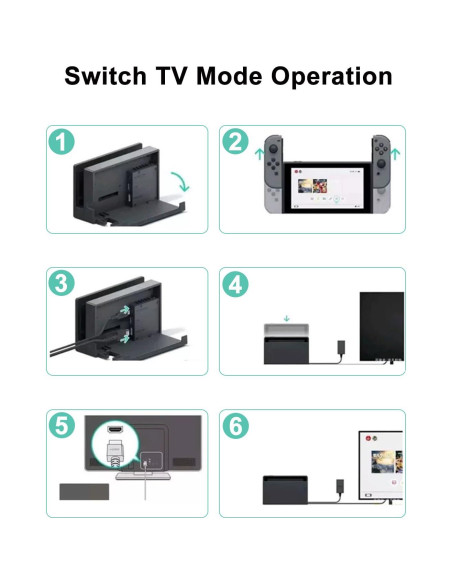 Switch TV Mode Operation

1

2

3

4

5

6