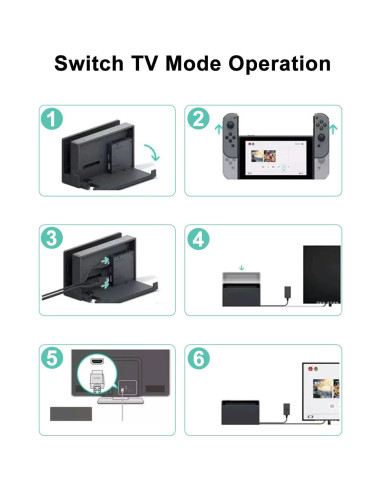 Switch TV Mode Operation

1

2

3

4

5

6