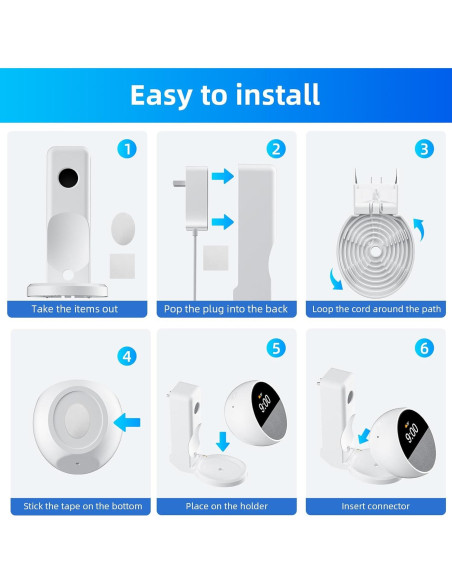 Easy to install

1
Take the items out

2
Pop the plug into the back

3
Loop the cord around the path

4
Stick the tape on the bottom

5
9:00
Place on the holder

6
9:00
Insert connector