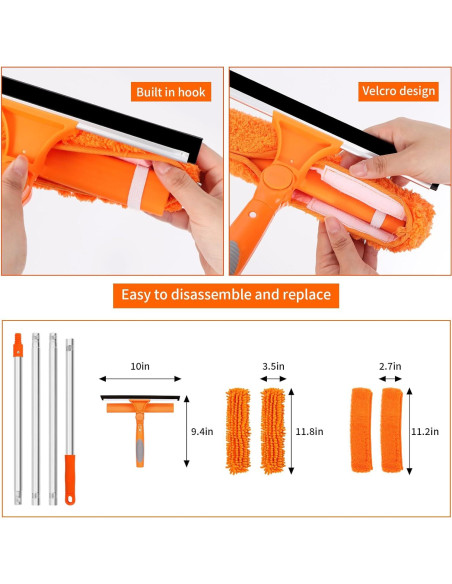 Built in hook

Velcro design

Easy to disassemble and replace

10in

9.4in

3.5in

11.8in

2.7in

11.2in