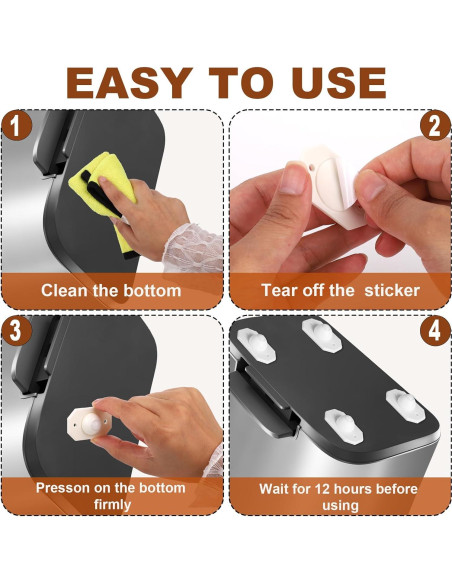 EASY TO USE

1

Clean the bottom

2

Tear off the sticker

3

Presson on the bottom firmly

4

Wait for 12 hours before using