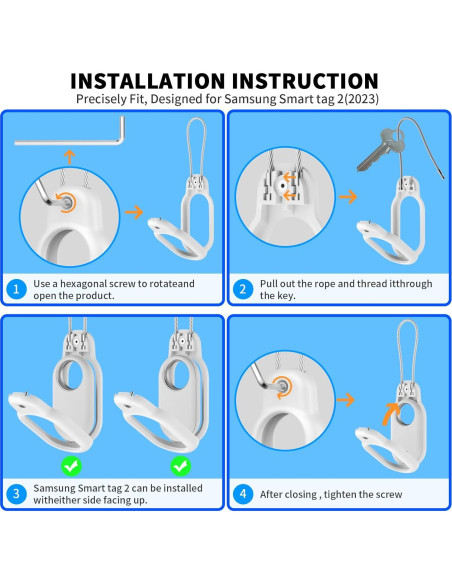 INSTALLATION INSTRUCTION
Precisely Fit, Designed for Samsung Smart tag 2(2023)

1 Use a hexagonal screw to rotateand open the product.

2 Pull out the rope and thread itthrough the key.

3 Samsung Smart tag 2 can be installed witheither side facing up.

4 After closing , tighten the screw