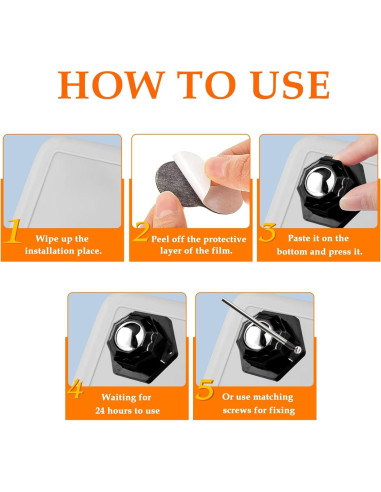 HOW TO USE

1 Wipe up the installation place.

2 Peel off the protective layer of the film.

3 Paste it on the bottom and press it.

4 Waiting for 24 hours to use

5 Or use matching screws for fixing