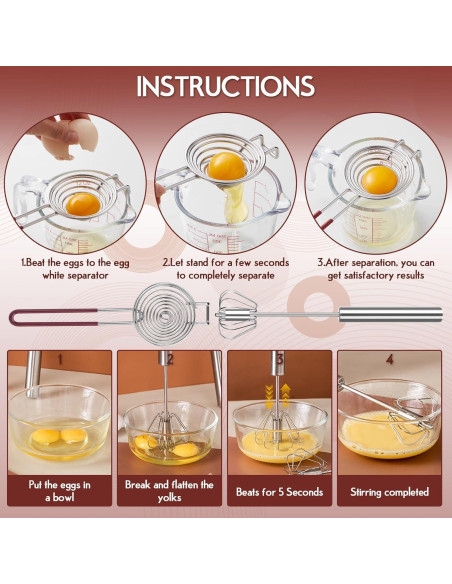 INSTRUCTIONS

1.Beat the eggs to the egg white separator

2.Let stand for a few seconds to completely separate

3.After separation, you can get satisfactory results

1

2

3

4

Put the eggs in a bowl

Break and flatten the yolks

Beats for 5 Seconds

Stirring completed