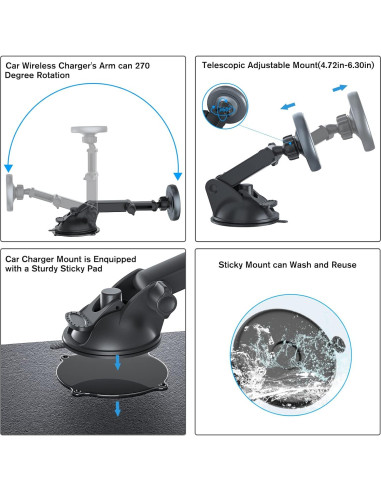 Car Wireless Charger's Arm can 270 Degree Rotation

Telescopic Adjustable Mount(4.72in-6.30in)

Car Charger Mount is Enquipped with a Sturdy Sticky Pad

Sticky Mount can Wash and Reuse