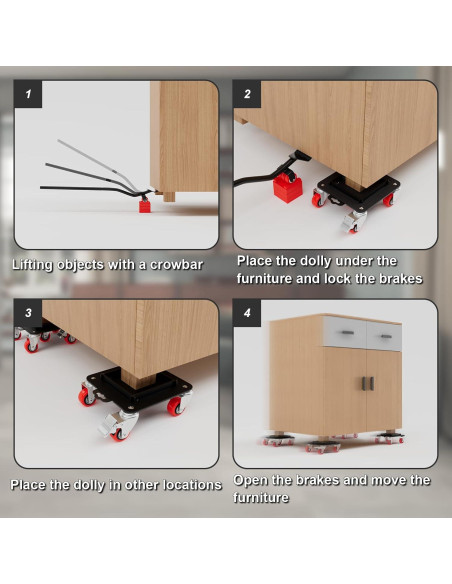 1

Lifting objects with a crowbar

2

Place the dolly under the furniture and lock the brakes

3

Place the dolly in other locations

4

Open the brakes and move the furniture