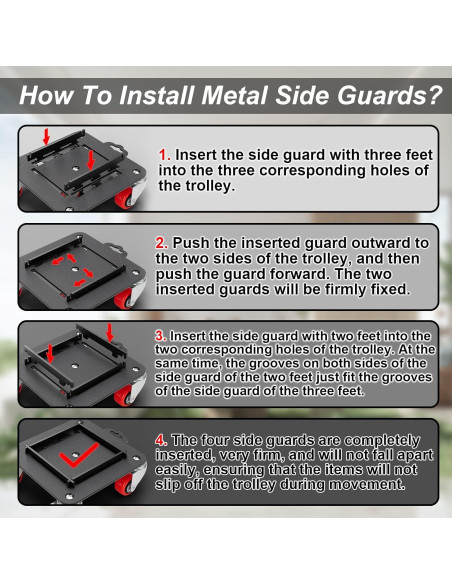 How To Install Metal Side Guards?

1. Insert the side guard with three feet into the three corresponding holes of the trolley.

2. Push the inserted guard outward to the two sides of the trolley, and then push the guard forward. The two inserted guards will be firmly fixed.

3. Insert the side guard with two feet into the two corresponding holes of the trolley. At the same time, the grooves on both sides of the side guard of the two feet just fit the grooves of the side guard of the three feet.

4. The four side guards are completely inserted, very firm, and will not fall apart easily, ensuring that the items will not slip off the trolley during movement.