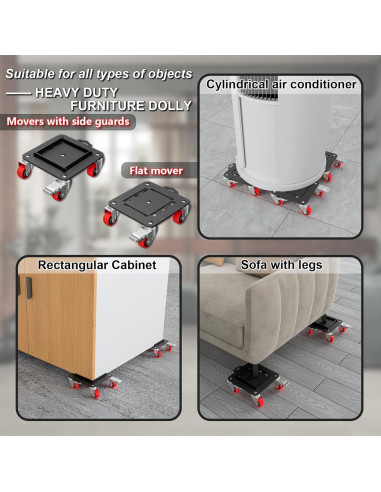 Suitable for all types of objects

—— HEAVY DUTY FURNITURE DOLLY

Movers with side guards

Flat mover

Cylindrical air conditioner

Rectangular Cabinet

Sofa with legs