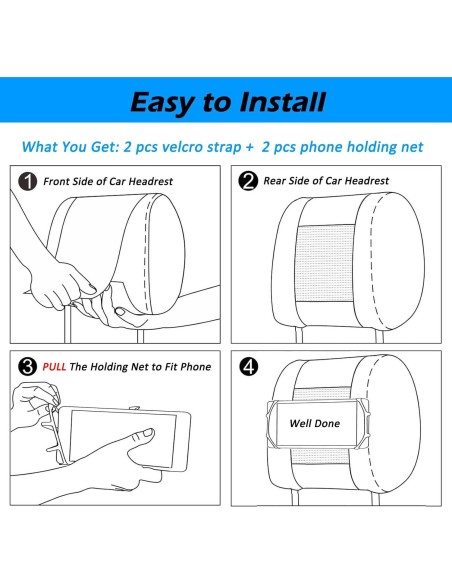 Easy to Install

What You Get: 2 pcs velcro strap + 2 pcs phone holding net

1 Front Side of Car Headrest

2 Rear Side of Car Headrest

3 PULL The Holding Net to Fit Phone

4

Well Done