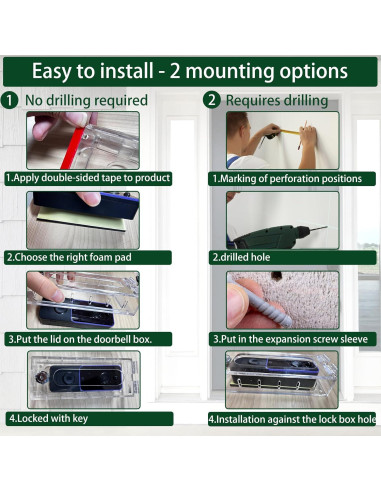 Easy to install - 2 mounting options

1 No drilling required

1.Apply double-sided tape to product

2.Choose the right foam pad

3.Put the lid on the doorbell box.

4.Locked with key

2 Requires drilling

1.Marking of perforation positions

2.drilled hole

3.Put in the expansion screw sleeve

4.Installation against the lock box hole