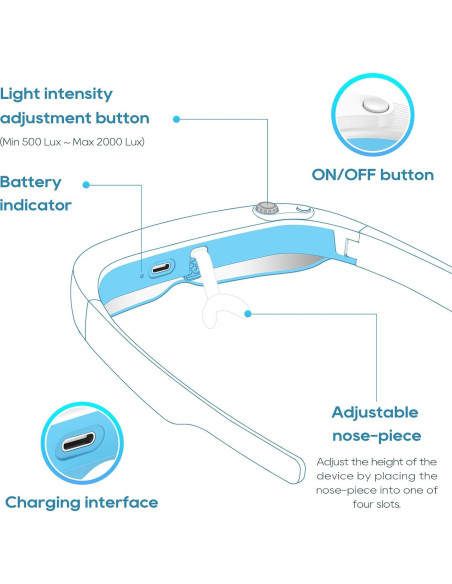 Light intensity adjustment button
(Min 500 Lux ~ Max 2000 Lux)

ON/OFF button

Battery indicator

Adjustable nose-piece
Adjust the height of the device by placing the nose-piece into one of four slots.

Charging interface