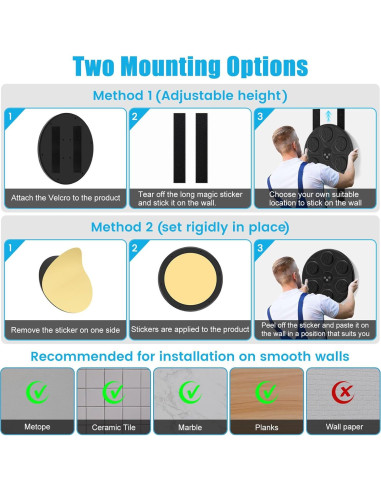 Two Mounting Options

Method 1 (Adjustable height)

1
Attach the Velcro to the product

2
Tear off the long magic sticker and stick it on the wall.

3
Choose your own suitable location to stick on the wall

Method 2 (set rigidly in place)

1
Remove the sticker on one side

2
Stickers are applied to the product

3
Peel off the sticker and paste it on the wall in a position that suits you

Recommended for installation on smooth walls

Metope

Ceramic Tile

Marble

Planks

Wall paper