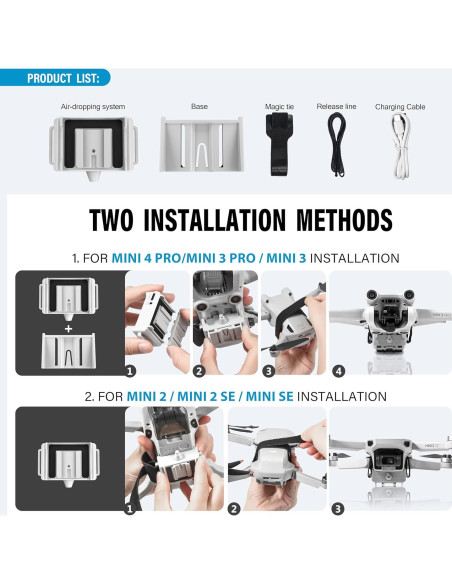 PRODUCT LIST:

Air-dropping system

Base

Magic tie

Release line

Charging Cable

TWO INSTALLATION METHODS

1. FOR MINI 4 PRO/MINI 3 PRO / MINI 3 INSTALLATION

+

1

2

3

4

2. FOR MINI 2 / MINI 2 SE / MINI SE INSTALLATION

1

2

3