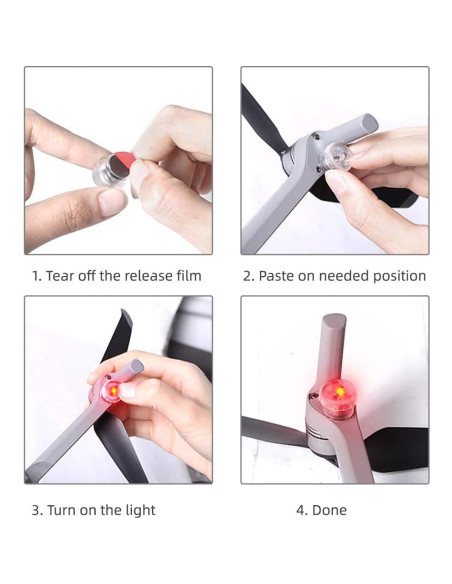 1. Tear off the release film

2. Paste on needed position

3. Turn on the light

4. Done