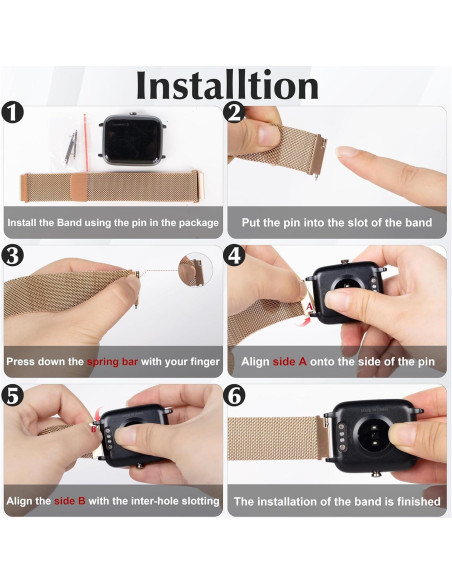 Installtion

1
Install the Band using the pin in the package

2
Put the pin into the slot of the band

3
Press down the spring bar with your finger

4
A
Align side A onto the side of the pin

5
B
Align the side B with the inter-hole slotting

6
The installation of the band is finished