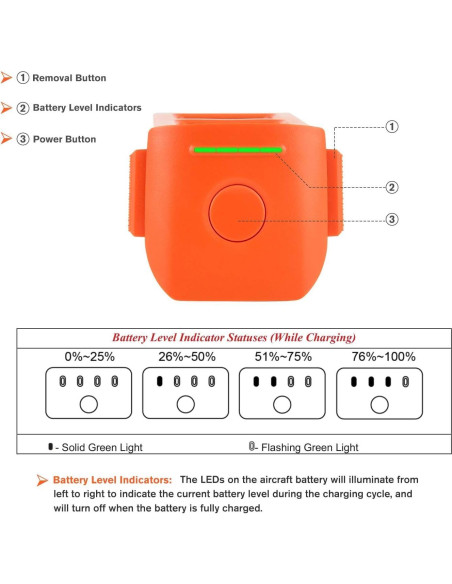 ① Removal Button

② Battery Level Indicators

③ Power Button

①

②

③

Battery Level Indicator Statuses (While Charging)

0%~25%

26%~50%

51%~75%

76%~100%

- Solid Green Light

- Flashing Green Light

Battery Level Indicators: The LEDs on the aircraft battery will illuminate from left to right to indicate the current battery level during the charging cycle, and will turn off when the battery is fully charged.