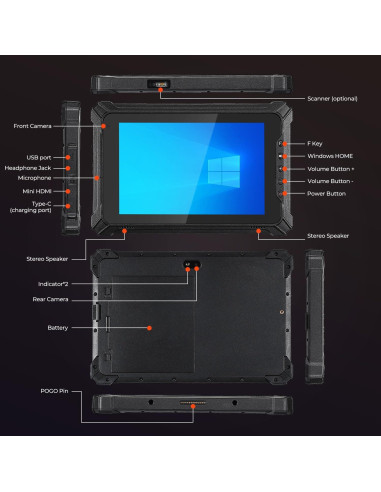 Scanner (optional)

Front Camera

USB port

Headphone Jack

Microphone

Mini HDMI

Type-C (charging port)

F Key

Windows HOME

Volume Button +

Volume Button -

Power Button

Stereo Speaker

Stereo Speaker

Indicator*2

Rear Camera

Battery

POGO Pin