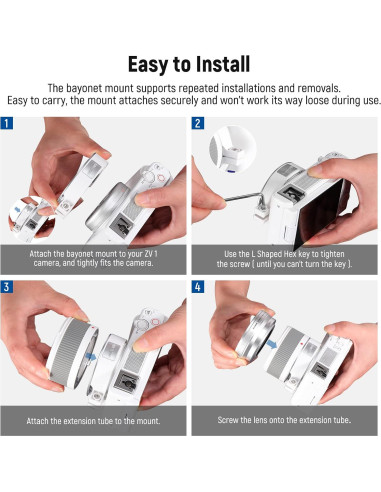 Easy to Install

The bayonet mount supports repeated installations and removals.
Easy to carry, the mount attaches securely and won't work its way loose during use.

1

Attach the bayonet mount to your ZV 1 camera, and tightly fits the camera.

2

Use the L Shaped Hex key to tighten the screw ( until you can't turn the key ).

3

Attach the extension tube to the mount.

4

Screw the lens onto the extension tube.