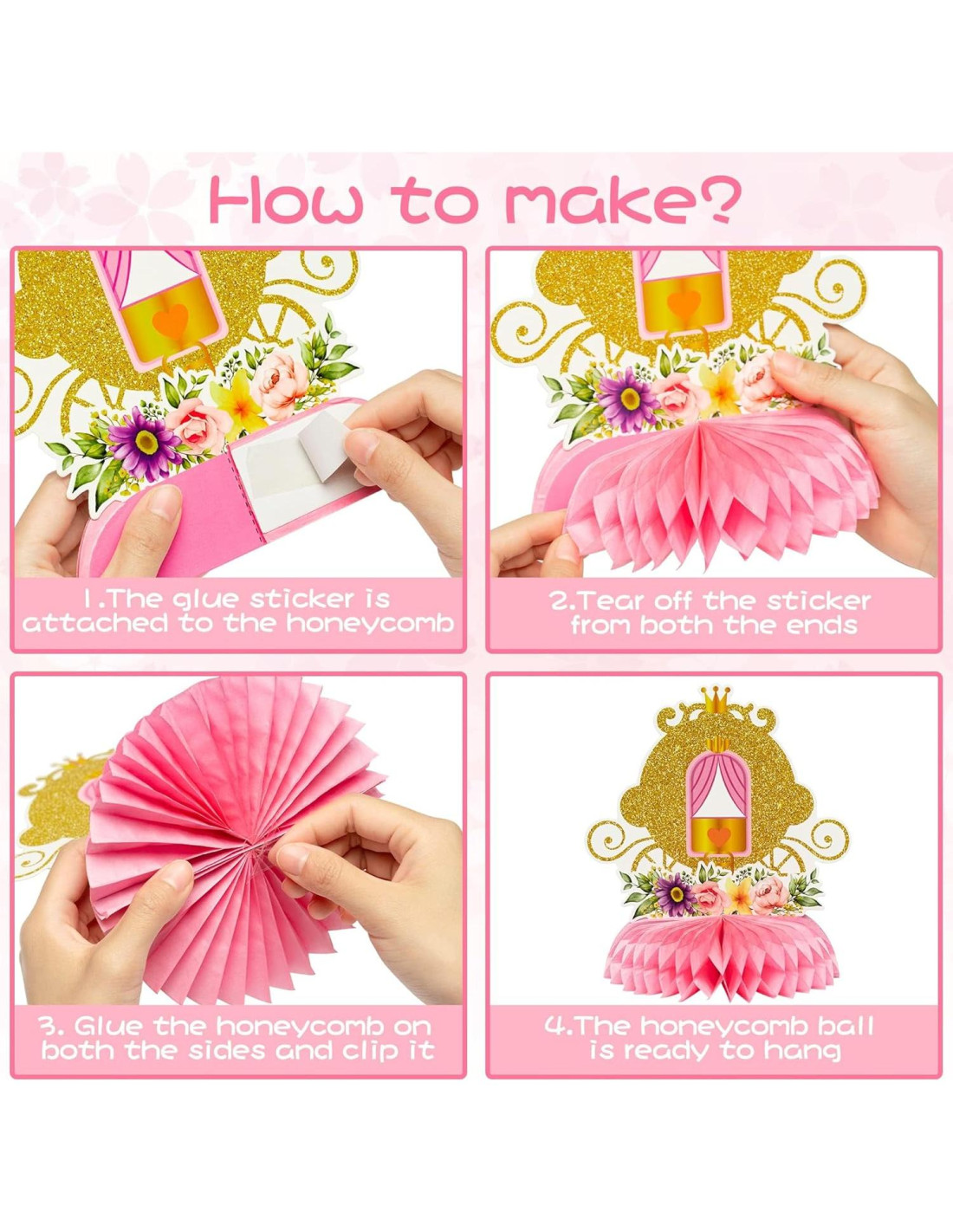 How to make?

1.The glue sticker is attached to the honeycomb

2.Tear off the sticker from both the ends

3. Glue the honeycomb on both the sides and clip it

4.The honeycomb ball is ready to hang