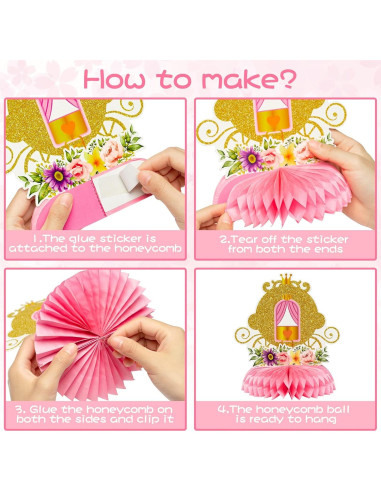 How to make?

1.The glue sticker is attached to the honeycomb

2.Tear off the sticker from both the ends

3. Glue the honeycomb on both the sides and clip it

4.The honeycomb ball is ready to hang