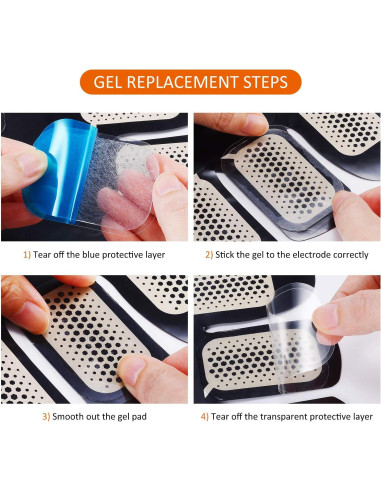 GEL REPLACEMENT STEPS

1) Tear off the blue protective layer

2) Stick the gel to the electrode correctly

3) Smooth out the gel pad

4) Tear off the transparent protective layer