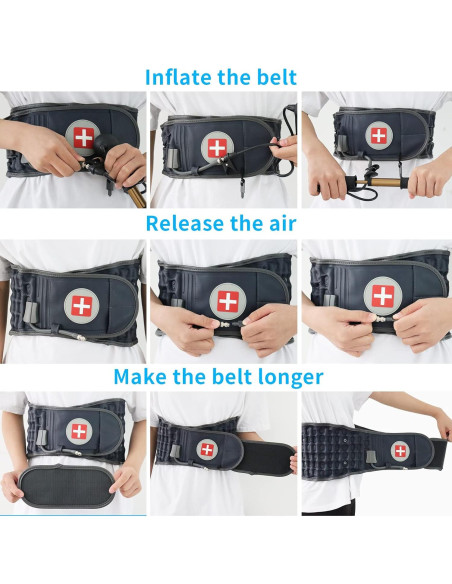 Inflate the belt

Release the air

Make the belt longer