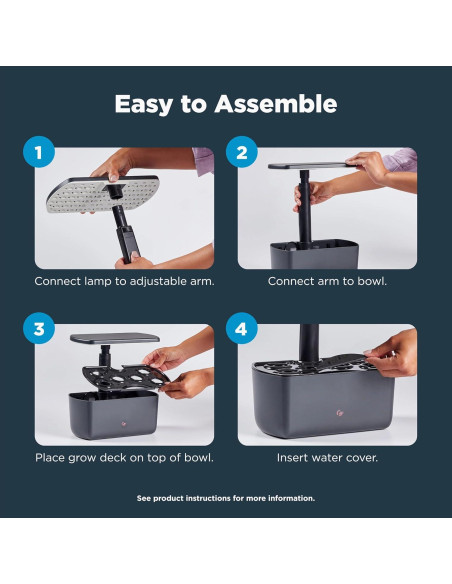 Easy to Assemble

1

Connect lamp to adjustable arm.

2

Connect arm to bowl.

3

Place grow deck on top of bowl.

4

Insert water cover.

See product instructions for more information.