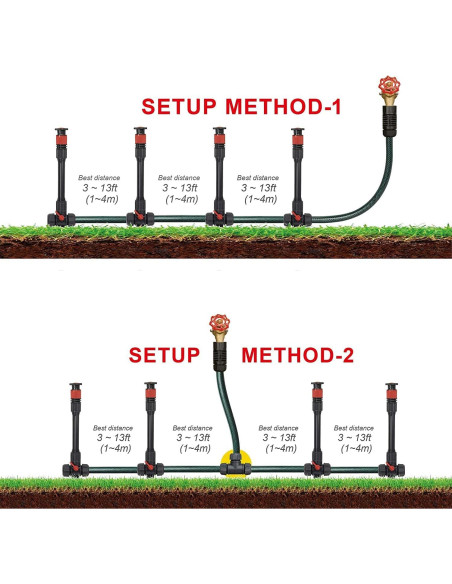 SETUP METHOD-1

Best distance
3 ~ 13ft
(1~4m)

Best distance
3 ~ 13ft
(1~4m)

Best distance
3 ~ 13ft
(1~4m)

SETUP METHOD-2

Best distance
3 ~ 13ft
(1~4m)

Best distance
3 ~ 13ft
(1~4m)

Best distance
3 ~ 13ft
(1~4m)

Best distance
3 ~ 13ft
(1~4m)