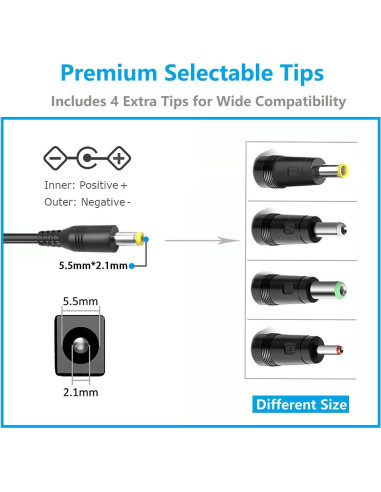 Premium Selectable Tips

Includes 4 Extra Tips for Wide Compatibility

Inner: Positive +
Outer: Negative -

5.5mm*2.1mm

5.5mm

2.1mm

Different Size